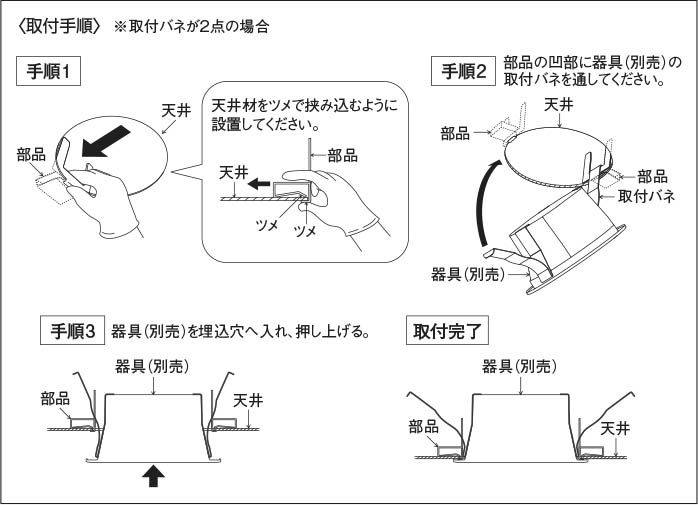 〈取付手順〉 ※取付バネが2点の場合

手順1

天井

部品

天井材をツメで挟み込むように設置してください。

部品

天井

ツメ

ツメ

手順2

部品の凹部に器具(別売)の取付バネを通してください。

天井

部品

部品

取付バネ

器具(別売)

手順3

器具(別売)を埋込穴へ入れ、押し上げる。

器具(別売)

部品

天井

取付完了

器具(別売)

部品

天井